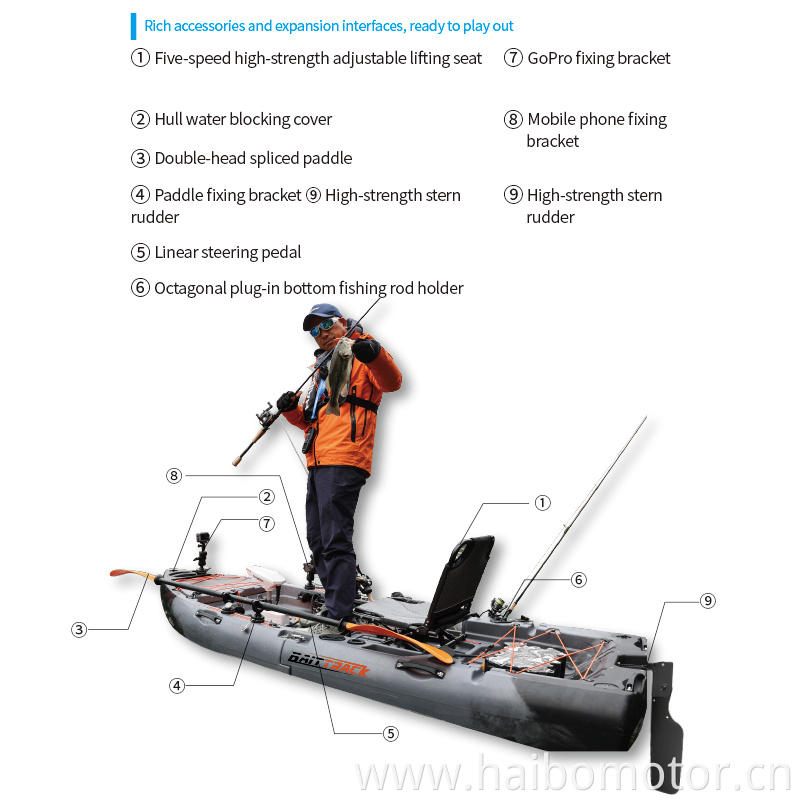 Rich accessories and expansion interfaces, ready to play out

① Five-speed high-strength adjustable lifting seat

② Hull water blocking cover

③ Double-head spliced paddle

④ Paddle fixing bracket ⑨ High-strength stern rudder

⑤ Linear steering pedal

⑥ Octagonal plug-in bottom fishing rod holder

⑦ GoPro fixing bracket

⑧ Mobile phone fixing bracket

⑨ High-strength stern rudder

⑧
②
⑦
①
⑥
⑨
③
④
⑤

BAITTRACK

www.haibomotor.cn